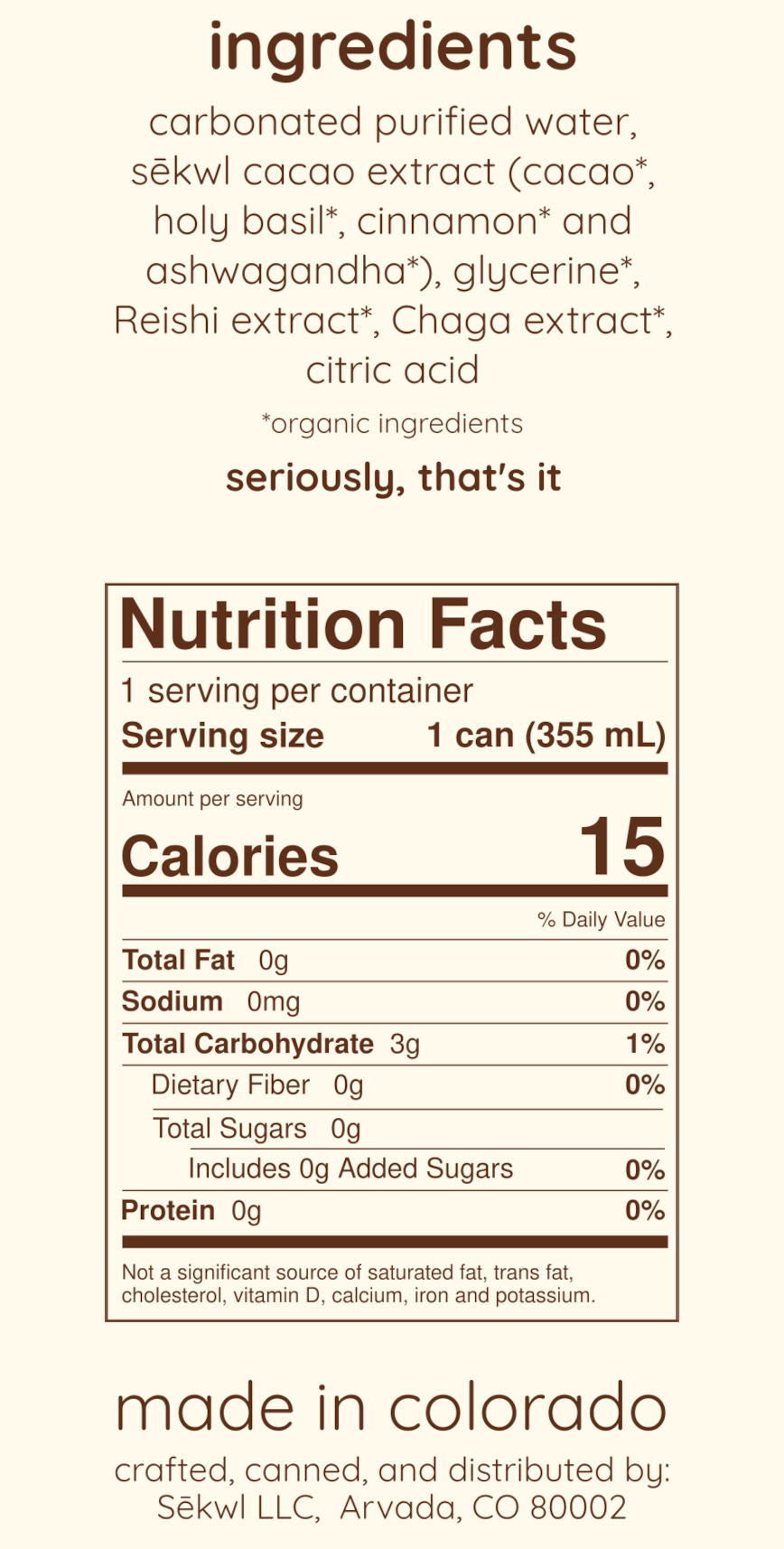 ingredients

carbonated purified water, sēkwl cacao extract (cacao*, holy basil*, cinnamon* and ashwagandha*), glycerine*, Reishi extract*, Chaga extract*, citric acid

*organic ingredients

seriously, that's it

Nutrition Facts

1 serving per container
Serving size 1 can (355 mL)

Amount per serving
Calories 15

% Daily Value
Total Fat 0g 0%
Sodium 0mg 0%
Total Carbohydrate 3g 1%
Dietary Fiber 0g 0%
Total Sugars 0g
Includes 0g Added Sugars 0%
Protein 0g 0%

Not a significant source of saturated fat, trans fat, cholesterol, vitamin D, calcium, iron and potassium.

made in colorado

crafted, canned, and distributed by:
Sēkwl LLC, Arvada, CO 80002